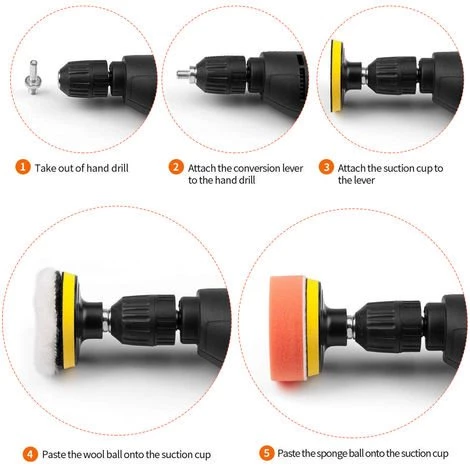 1 Take out of hand drill

2 Attach the conversion lever to the hand drill

3 Attach the suction cup to the lever

4 Paste the wool ball onto the suction cup

5 Paste the sponge ball onto the suction cup