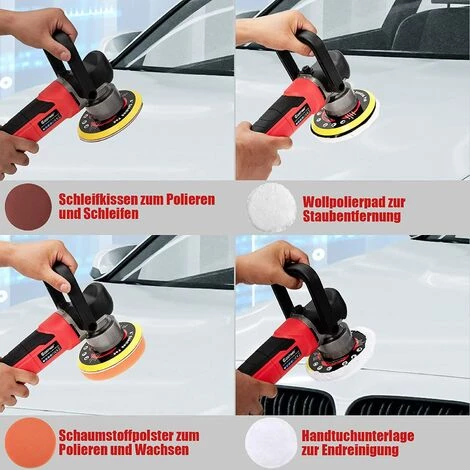 Schleifkissen zum Polieren und Schleifen

Wollpolierpad zur Staubentfernung

Schaumstoffpolster zum Polieren und Wachsen

Handtuchunterlage zur Endreinigung