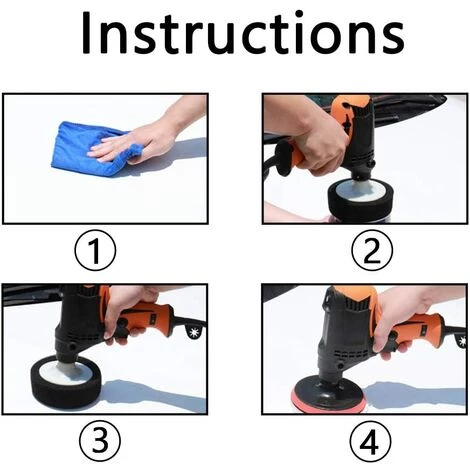 Instructions

①

②

③

④