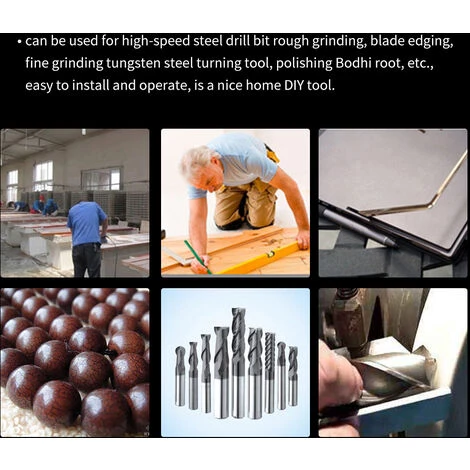 • can be used for high-speed steel drill bit rough grinding, blade edging, fine grinding tungsten steel turning tool, polishing Bodhi root, etc., easy to install and operate, is a nice home DIY tool.