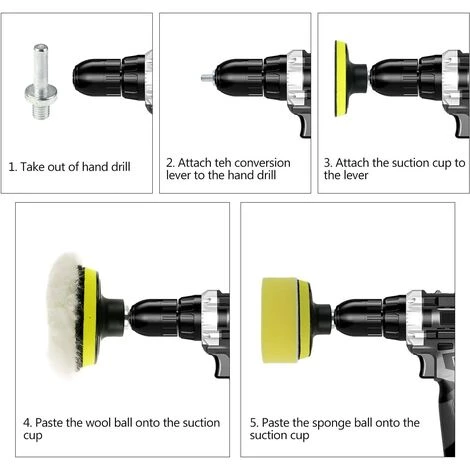 1. Take out of hand drill

2. Attach teh conversion lever to the hand drill

3. Attach the suction cup to the lever

4. Paste the wool ball onto the suction cup

5. Paste the sponge ball onto the suction cup