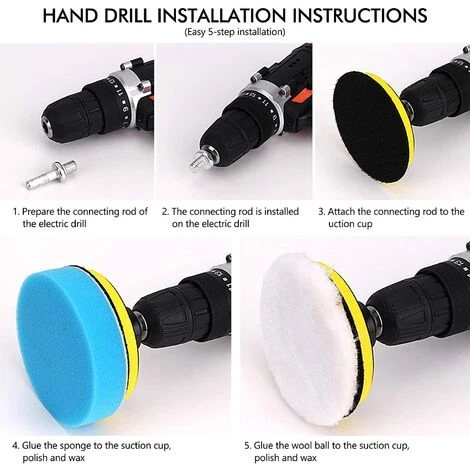 HAND DRILL INSTALLATION INSTRUCTIONS
(Easy 5-step installation)

1. Prepare the connecting rod of the electric drill

2. The connecting rod is installed on the electric drill

3. Attach the connecting rod to the uction cup

4. Glue the sponge to the suction cup, polish and wax

5. Glue the wool ball to the suction cup, polish and wax