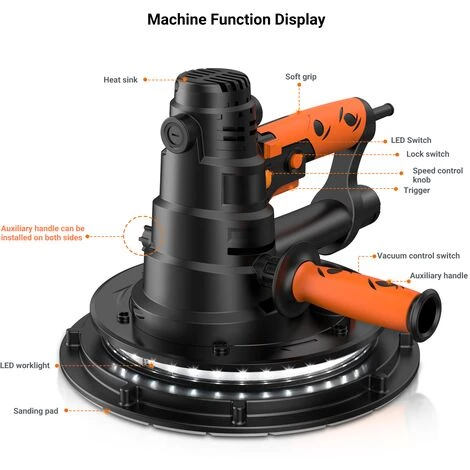 Machine Function Display

Heat sink

Soft grip

LED Switch

Lock switch

Speed control knob

Trigger

Auxiliary handle can be installed on both sides

Vacuum control switch

Auxiliary handle

LED worklight

Sanding pad