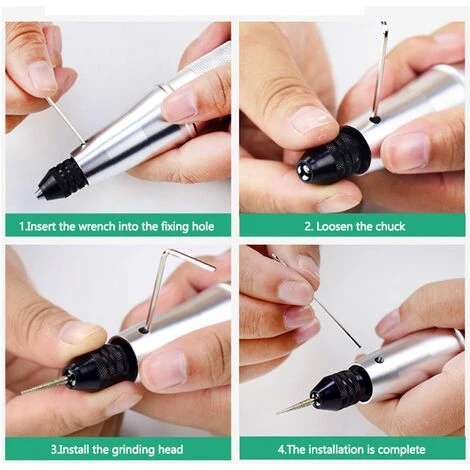 1.Insert the wrench into the fixing hole

2. Loosen the chuck

3.Install the grinding head

4.The installation is complete