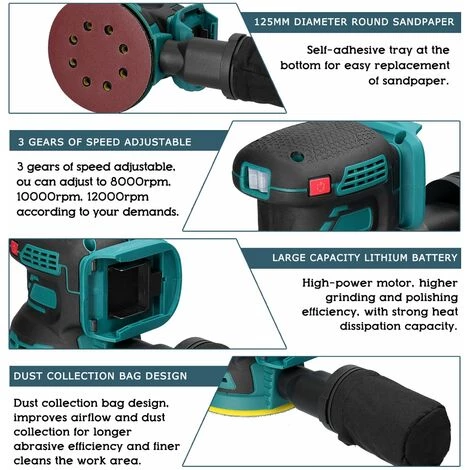 125MM DIAMETER ROUND SANDPAPER

Self-adhesive tray at the bottom for easy replacement of sandpaper.

3 GEARS OF SPEED ADJUSTABLE

3 gears of speed adjustable. ou can adjust to 8000rpm. 10000rpm. 12000rpm according to your demands.

LARGE CAPACITY LITHIUM BATTERY

High-power motor. higher grinding and polishing efficiency. with strong heat dissipation capacity.

DUST COLLECTION BAG DESIGN

Dust collection bag design. improves airflow and dust collection for longer abrasive efficiency and finer cleans the work area.