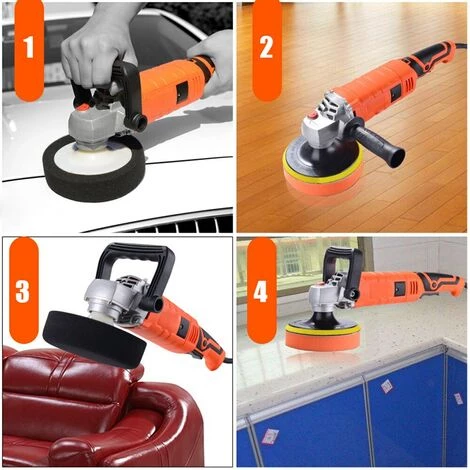 1

2

3

4