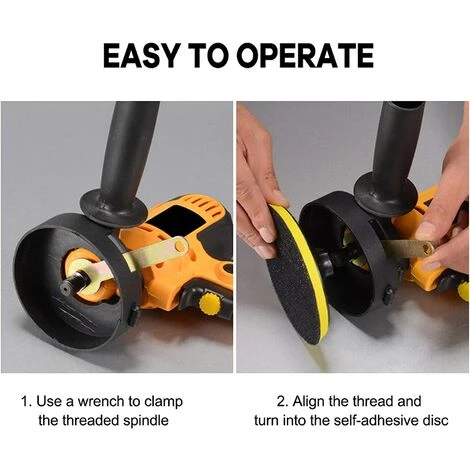 EASY TO OPERATE

1. Use a wrench to clamp the threaded spindle

2. Align the thread and turn into the self-adhesive disc