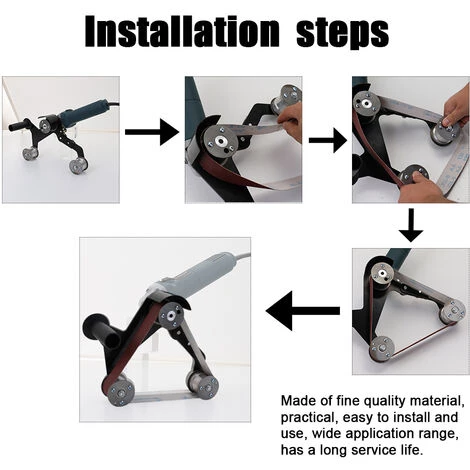 Installation steps

Made of fine quality material, practical, easy to install and use, wide application range, has a long service life.