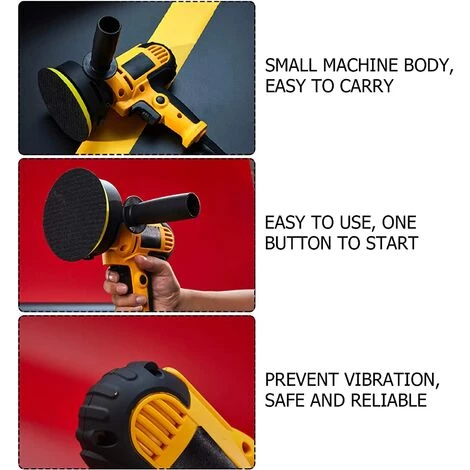 SMALL MACHINE BODY, EASY TO CARRY

EASY TO USE, ONE BUTTON TO START

PREVENT VIBRATION, SAFE AND RELIABLE