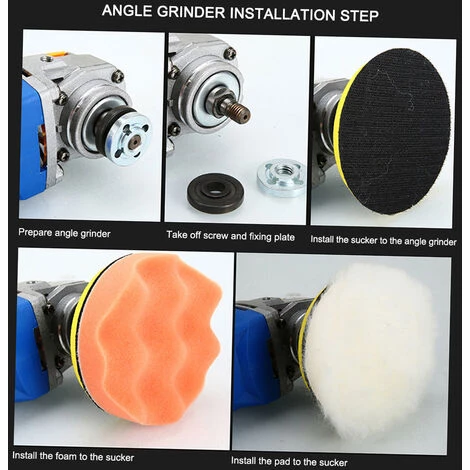 ANGLE GRINDER INSTALLATION STEP

Prepare angle grinder

Take off screw and fixing plate

Install the sucker to the angle grinder

Install the foam to the sucker

Install the pad to the sucker