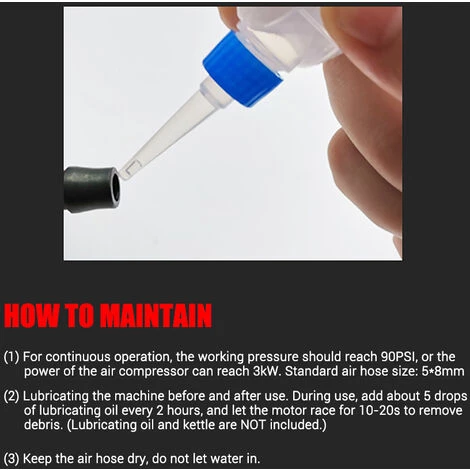 HOW TO MAINTAIN

(1) For continuous operation, the working pressure should reach 90PSI, or the power of the air compressor can reach 3kW. Standard air hose size: 5*8mm

(2) Lubricating the machine before and after use. During use, add about 5 drops of lubricating oil every 2 hours, and let the motor race for 10-20s to remove debris. (Lubricating oil and kettle are NOT included.)

(3) Keep the air hose dry, do not let water in.